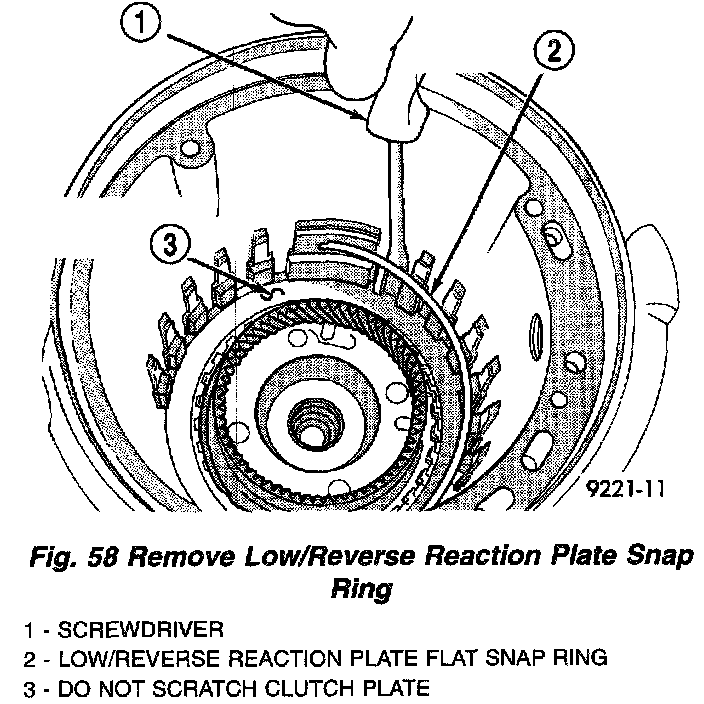 1
2
3
9221-11

Fig. 58 Remove Low/Reverse Reaction Plate Snap Ring

1 - SCREWDRIVER
2 - LOW/REVERSE REACTION PLATE FLAT SNAP RING
3 - DO NOT SCRATCH CLUTCH PLATE