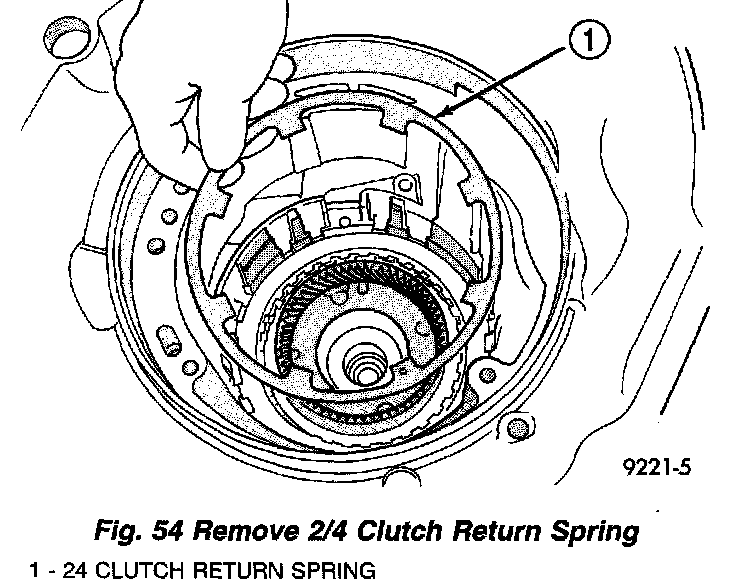 1

9221-5

Fig. 54 Remove 2/4 Clutch Return Spring

1 - 24 CLUTCH RETURN SPRING