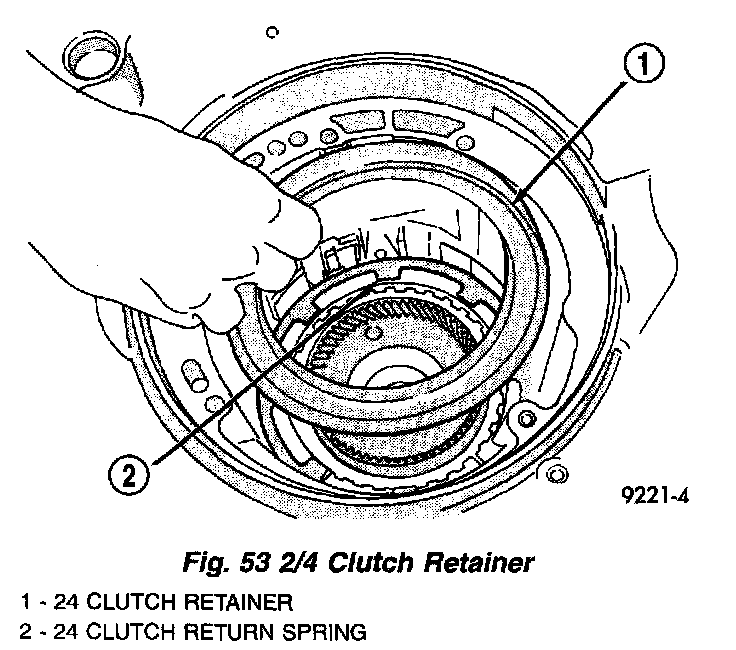 1

2

9221-4

Fig. 53 2/4 Clutch Retainer

1 - 24 CLUTCH RETAINER
2 - 24 CLUTCH RETURN SPRING