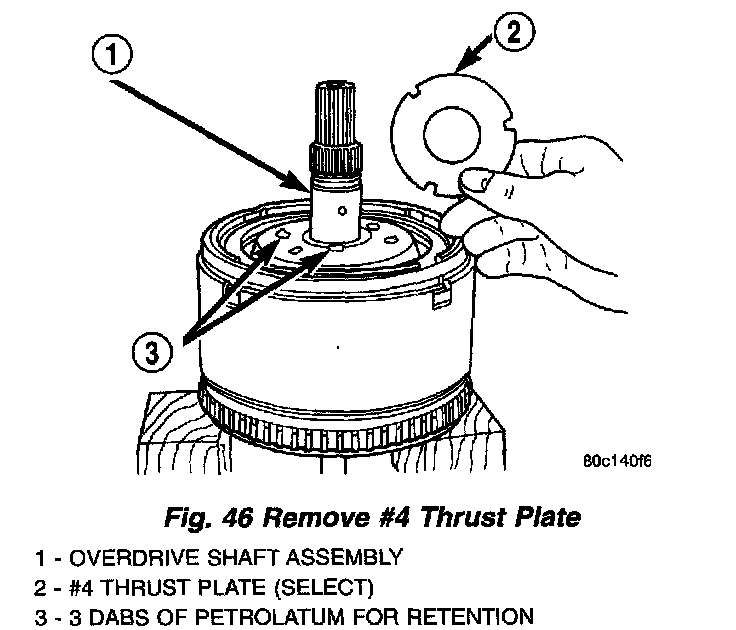 1

2

3

80c140f6

Fig. 46 Remove #4 Thrust Plate

1 - OVERDRIVE SHAFT ASSEMBLY
2 - #4 THRUST PLATE (SELECT)
3 - 3 DABS OF PETROLATUM FOR RETENTION