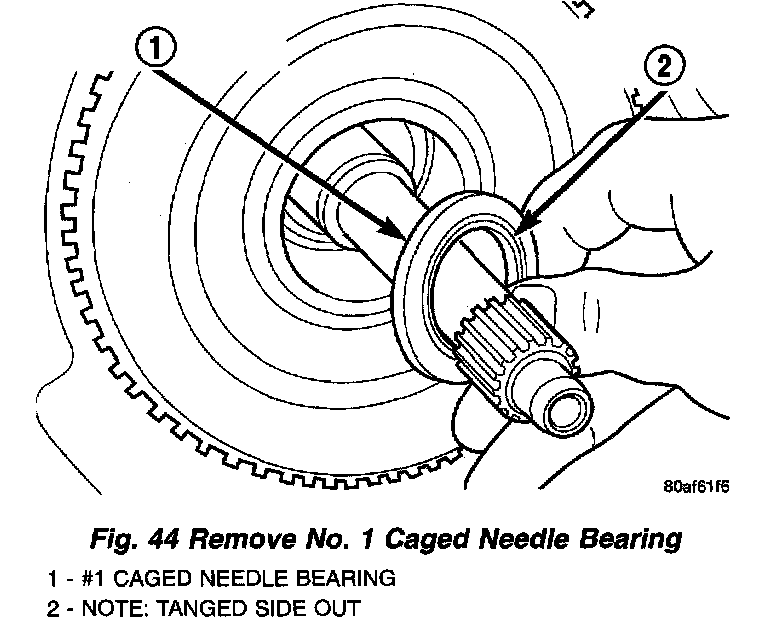 1

2

80af61f6

Fig. 44 Remove No. 1 Caged Needle Bearing

1 - #1 CAGED NEEDLE BEARING
2 - NOTE: TANGED SIDE OUT