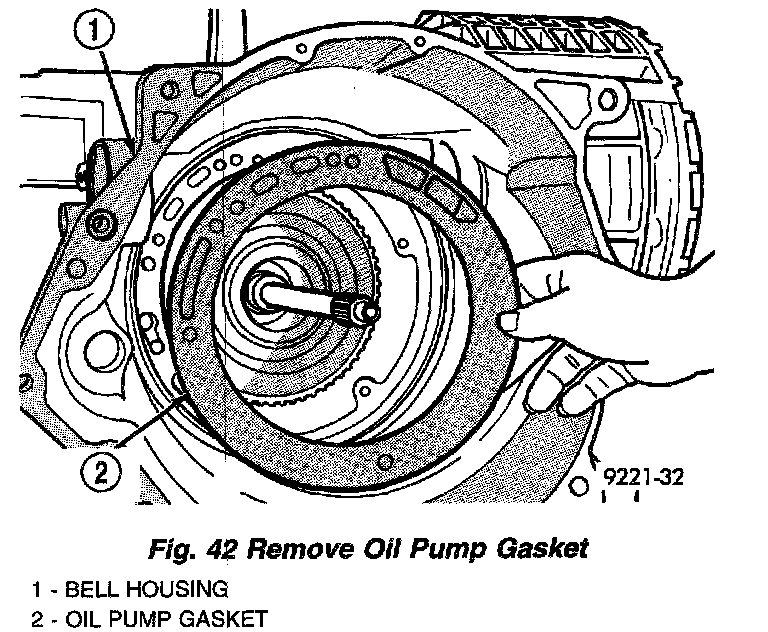 1

2

9221-32

Fig. 42 Remove Oil Pump Gasket

1 - BELL HOUSING
2 - OIL PUMP GASKET