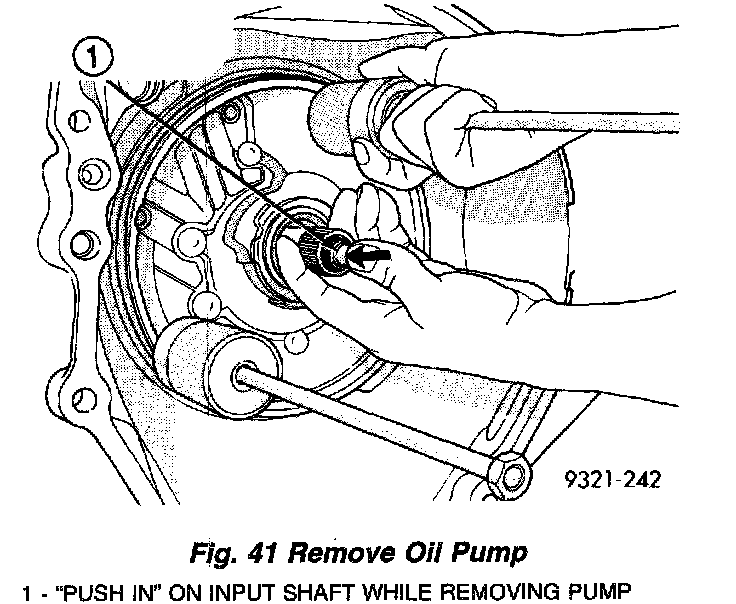 1

9321-242

Fig. 41 Remove Oil Pump

1 - "PUSH IN" ON INPUT SHAFT WHILE REMOVING PUMP