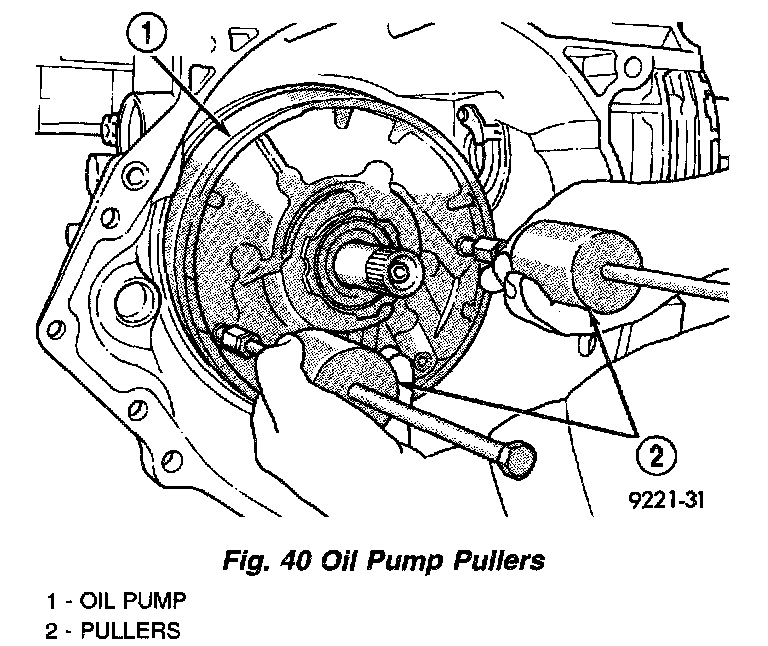 1

2

9221-31

Fig. 40 Oil Pump Pullers

1 - OIL PUMP
2 - PULLERS