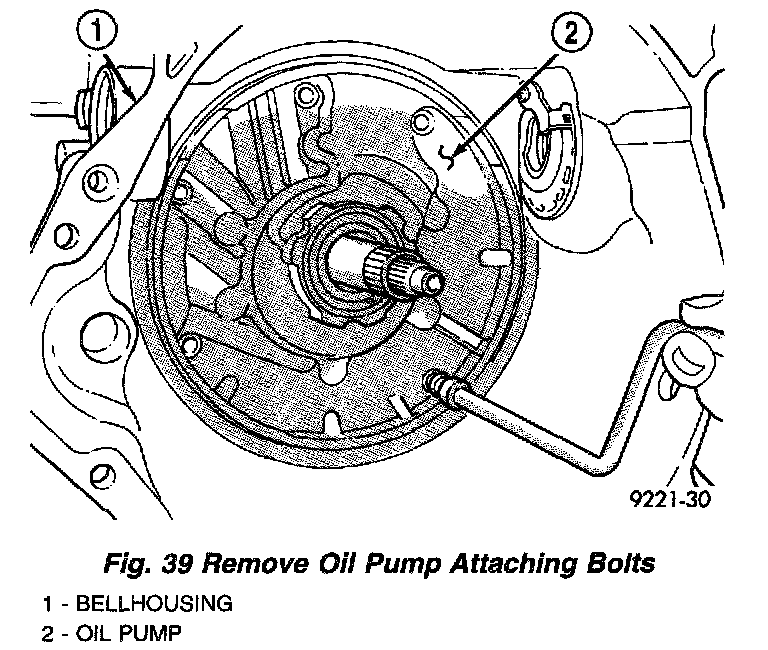 1

2

9221-30

Fig. 39 Remove Oil Pump Attaching Bolts

1 - BELLHOUSING

2 - OIL PUMP