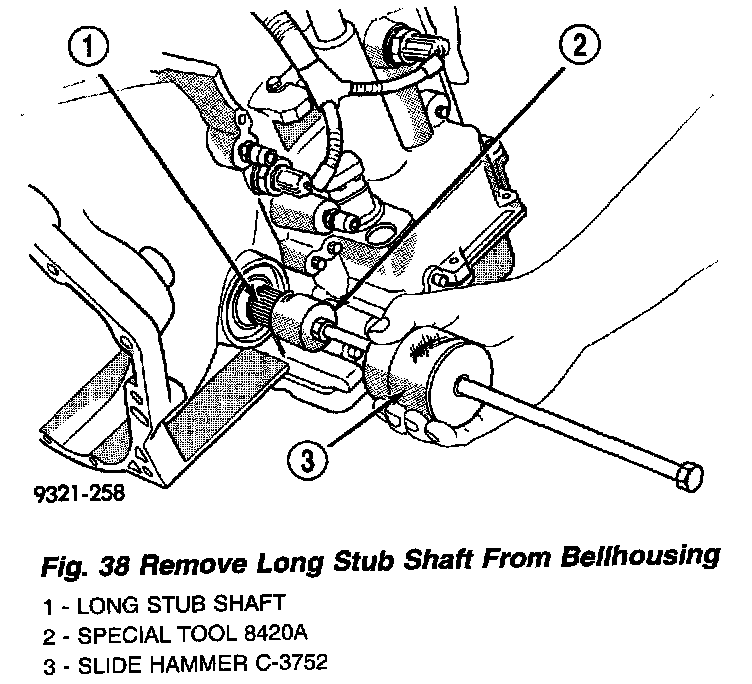 1

2

3

9321-258

Fig. 38 Remove Long Stub Shaft From Bellhousing

1 - LONG STUB SHAFT
2 - SPECIAL TOOL 8420A
3 - SLIDE HAMMER C-3752