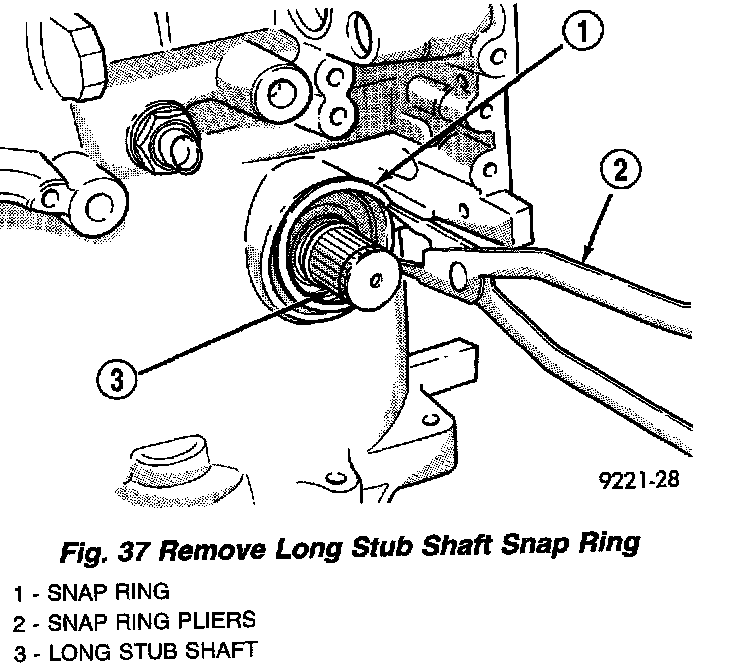 1

2

3

9221-28

Fig. 37 Remove Long Stub Shaft Snap Ring

1 - SNAP RING
2 - SNAP RING PLIERS
3 - LONG STUB SHAFT