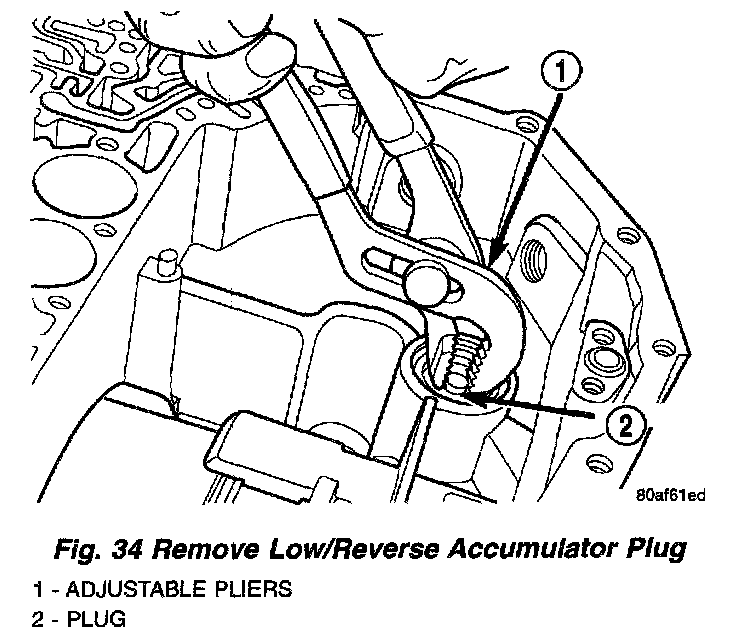 1

2

80af61ed

Fig. 34 Remove Low/Reverse Accumulator Plug

1 - ADJUSTABLE PLIERS
2 - PLUG