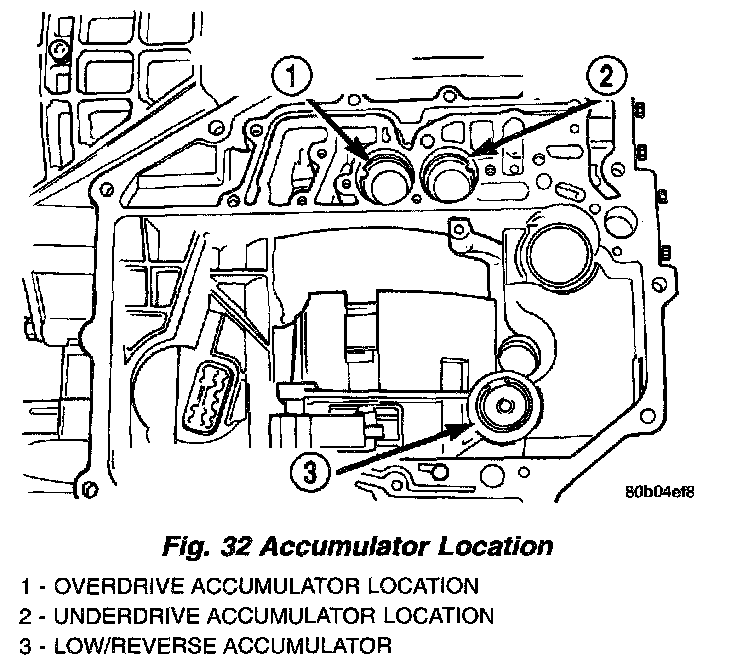 1

2

3

80b04ef8

Fig. 32 Accumulator Location

1 - OVERDRIVE ACCUMULATOR LOCATION
2 - UNDERDRIVE ACCUMULATOR LOCATION
3 - LOW/REVERSE ACCUMULATOR