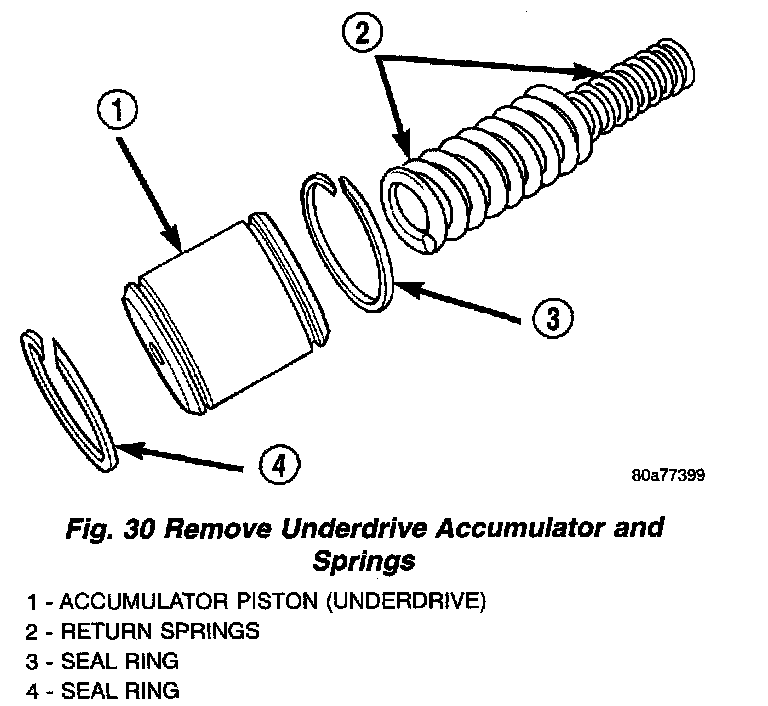 2

1

3

4

80a77399

Fig. 30 Remove Underdrive Accumulator and Springs

1 - ACCUMULATOR PISTON (UNDERDRIVE)
2 - RETURN SPRINGS
3 - SEAL RING
4 - SEAL RING