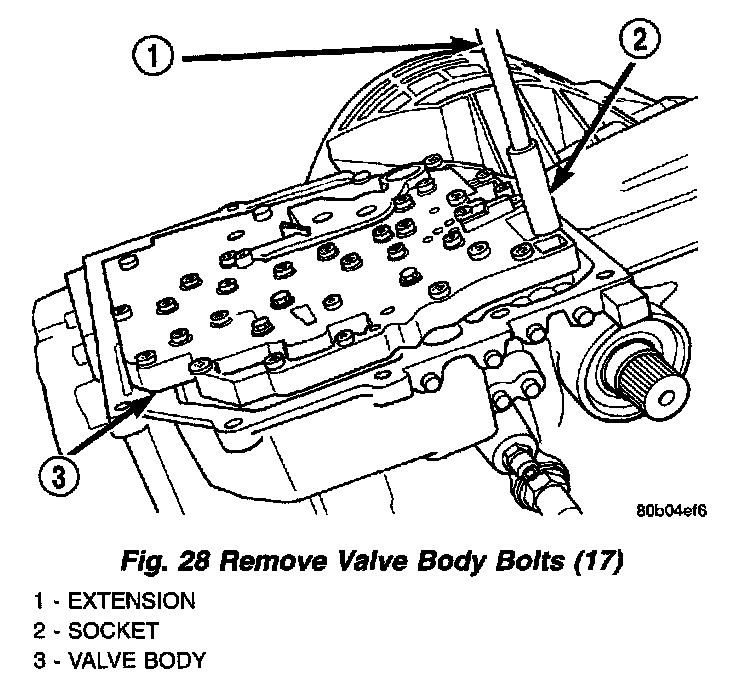 1
2
3
80b04ef6

Fig. 28 Remove Valve Body Bolts (17)

1 - EXTENSION
2 - SOCKET
3 - VALVE BODY