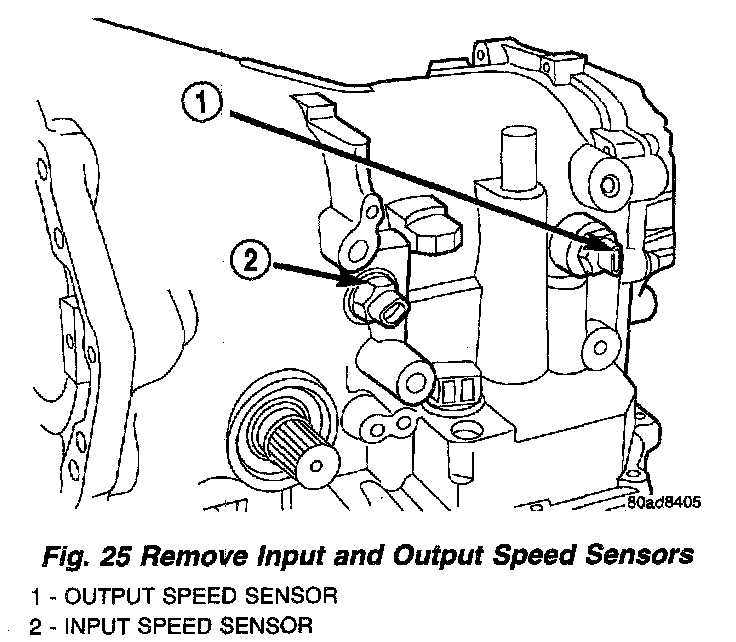 1

2

80ad8405

Fig. 25 Remove Input and Output Speed Sensors

1 - OUTPUT SPEED SENSOR
2 - INPUT SPEED SENSOR