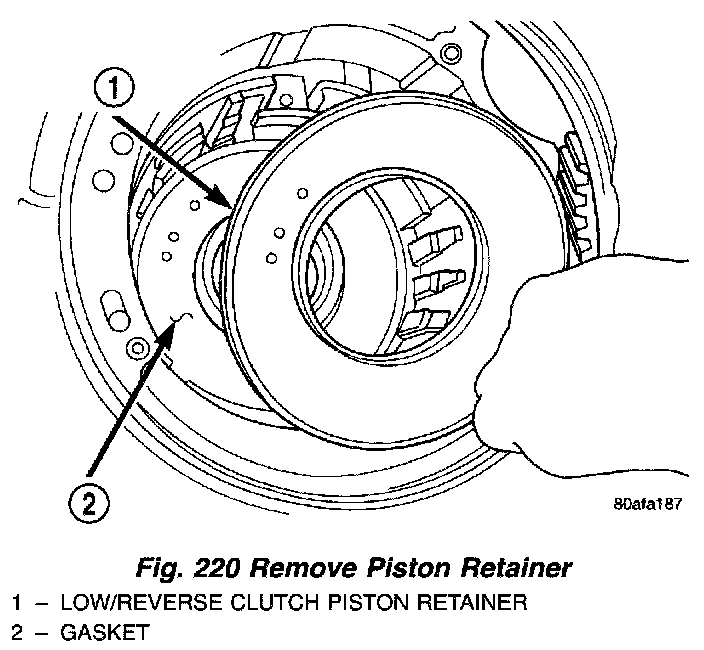 1

2

80afa187

Fig. 220 Remove Piston Retainer

1 – LOW/REVERSE CLUTCH PISTON RETAINER
2 – GASKET