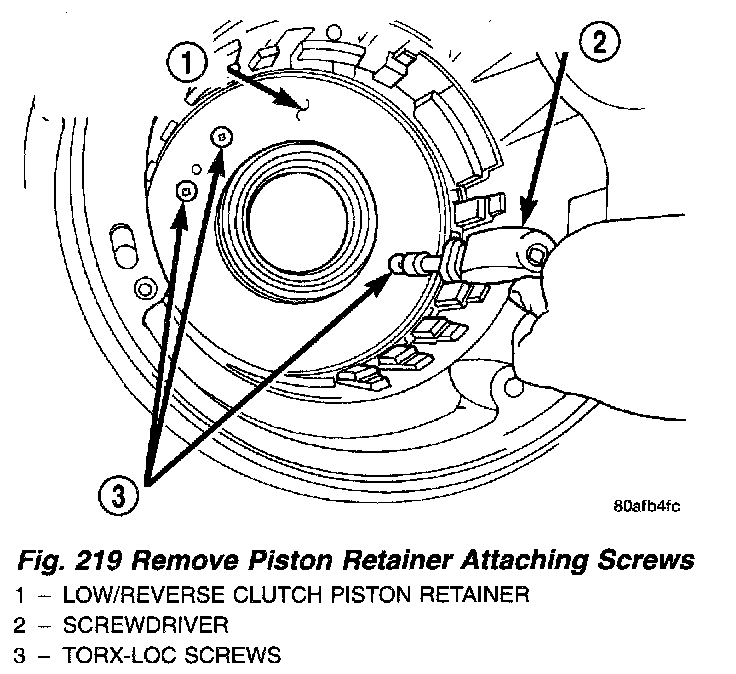 1

2

3

80afb4fc

Fig. 219 Remove Piston Retainer Attaching Screws

1 – LOW/REVERSE CLUTCH PISTON RETAINER
2 – SCREWDRIVER
3 – TORX-LOC SCREWS