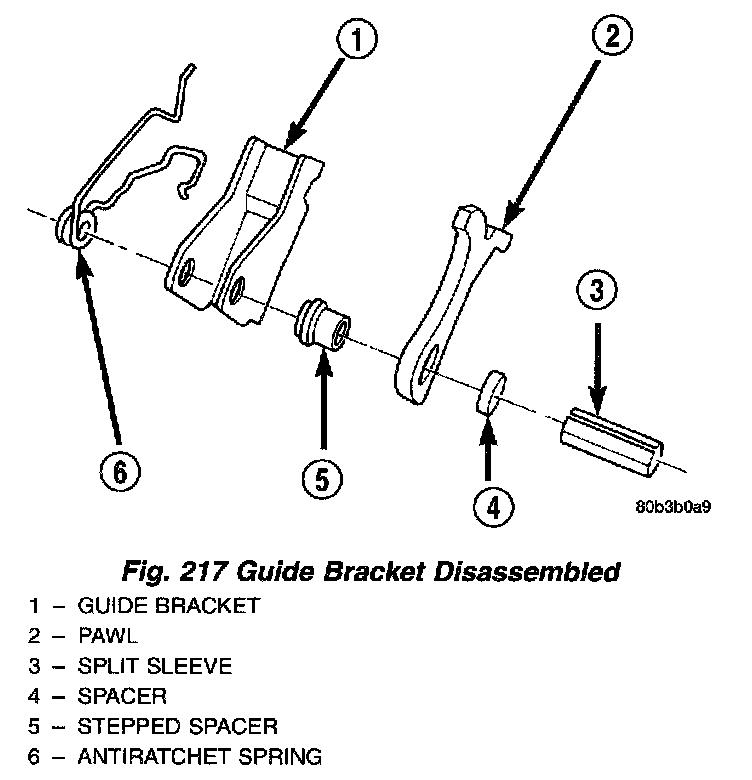 1
2
3
6
5
4
80b3b0a9

Fig. 217 Guide Bracket Disassembled
1 – GUIDE BRACKET
2 – PAWL
3 – SPLIT SLEEVE
4 – SPACER
5 – STEPPED SPACER
6 – ANTIRATCHET SPRING