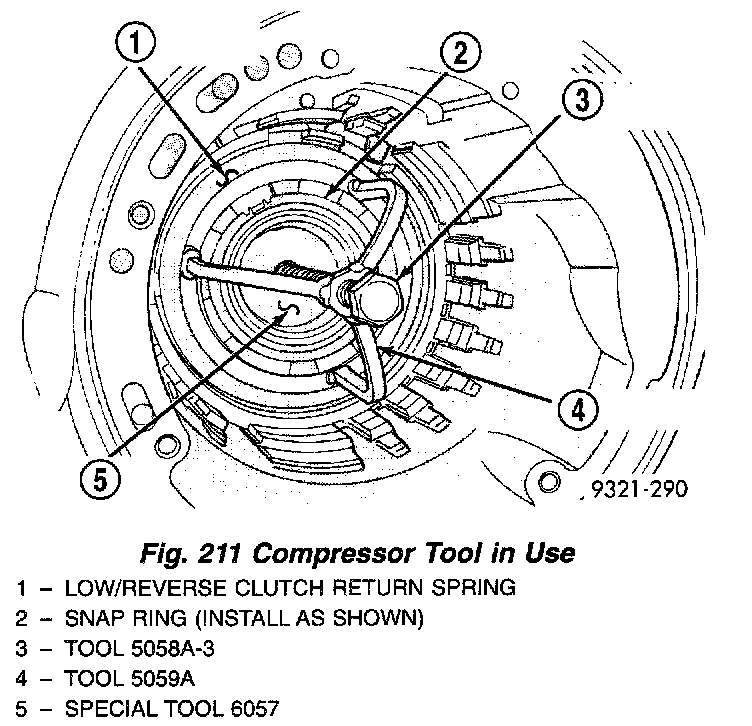 1
2
3
4
5
9321-290

Fig. 211 Compressor Tool in Use

1 – LOW/REVERSE CLUTCH RETURN SPRING
2 – SNAP RING (INSTALL AS SHOWN)
3 – TOOL 5058A-3
4 – TOOL 5059A
5 – SPECIAL TOOL 6057