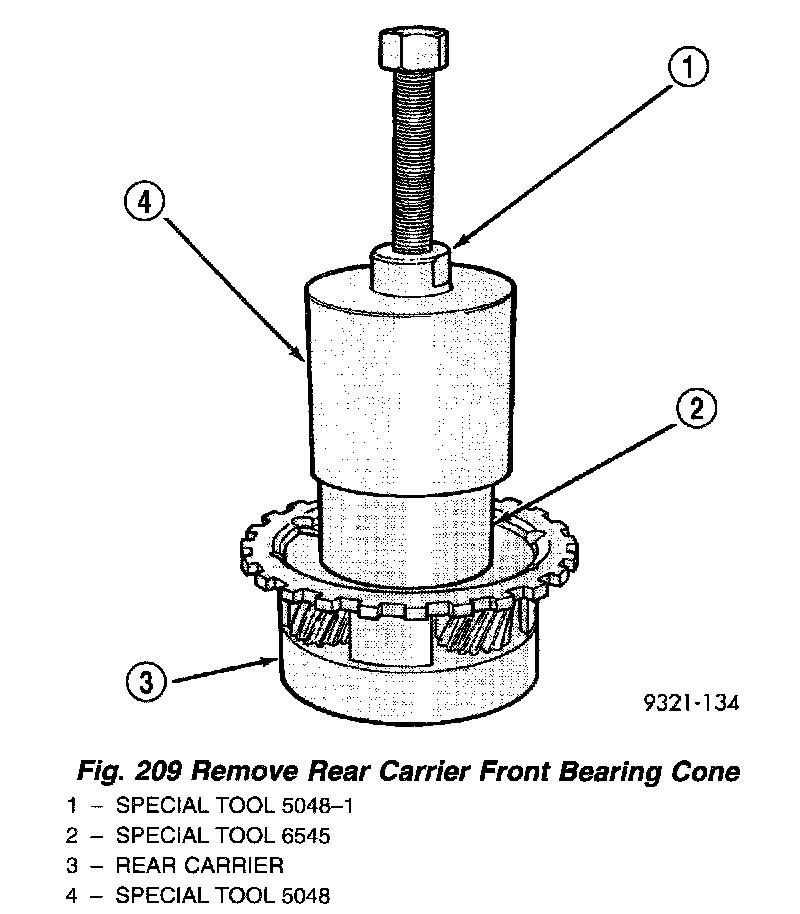 1

4

2

3

9321-134

Fig. 209 Remove Rear Carrier Front Bearing Cone

1 – SPECIAL TOOL 5048–1
2 – SPECIAL TOOL 6545
3 – REAR CARRIER
4 – SPECIAL TOOL 5048