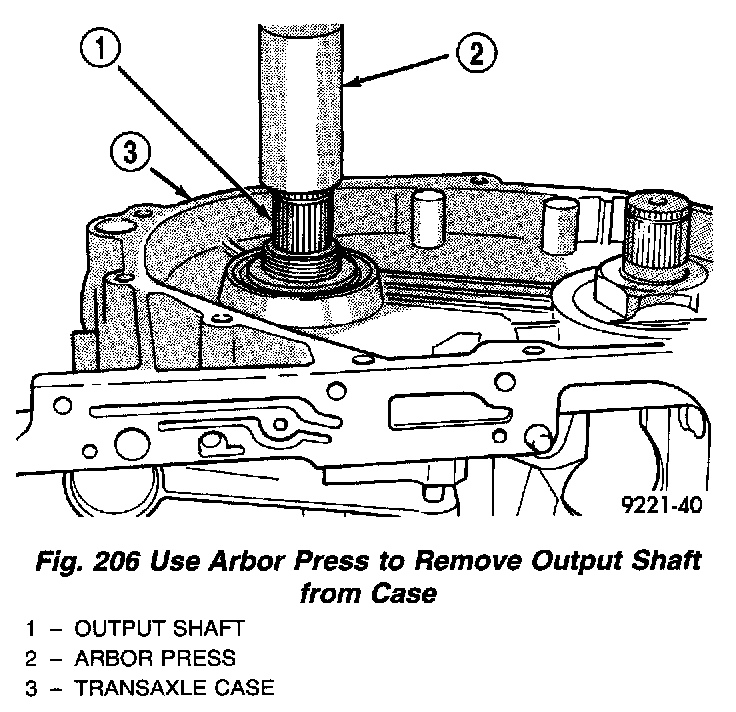 1
2
3
9221-40

Fig. 206 Use Arbor Press to Remove Output Shaft from Case

1 – OUTPUT SHAFT
2 – ARBOR PRESS
3 – TRANSAXLE CASE