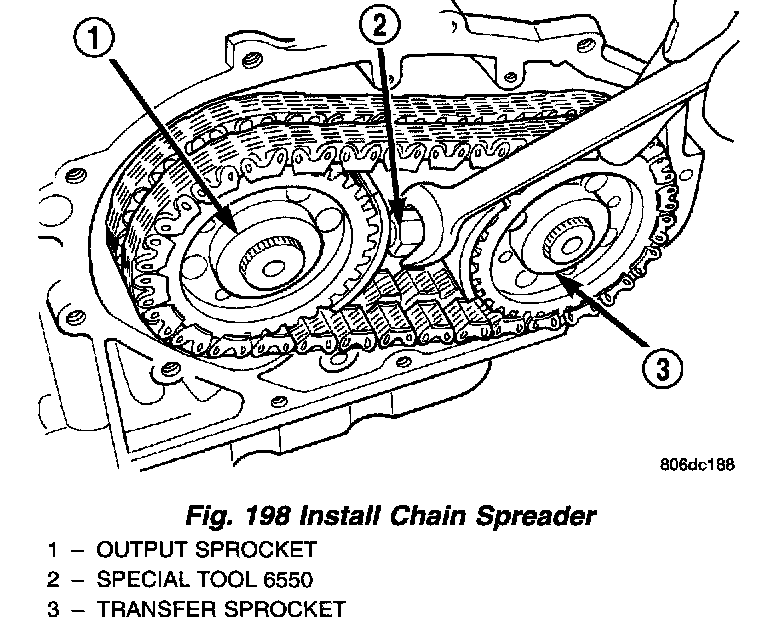 1
2
3
806dc188

Fig. 198 Install Chain Spreader

1 – OUTPUT SPROCKET
2 – SPECIAL TOOL 6550
3 – TRANSFER SPROCKET