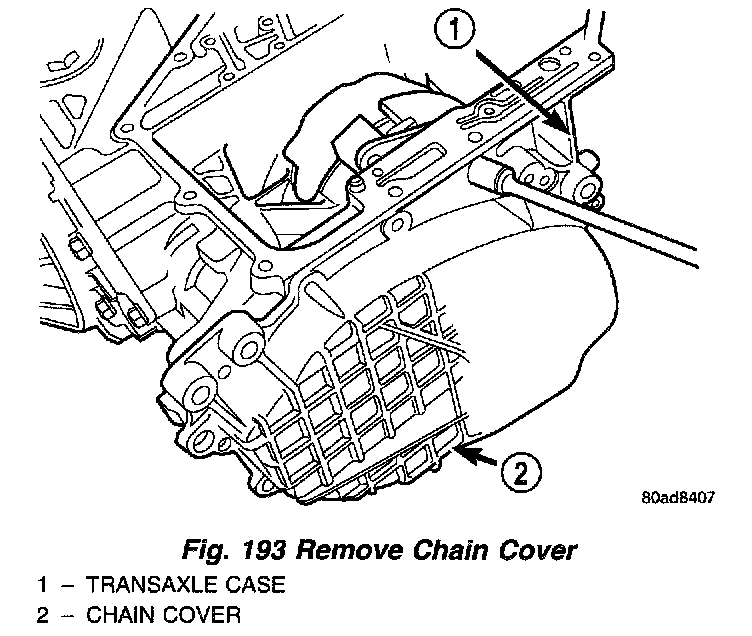 1

2

80ad8407

Fig. 193 Remove Chain Cover

1 – TRANSAXLE CASE

2 – CHAIN COVER