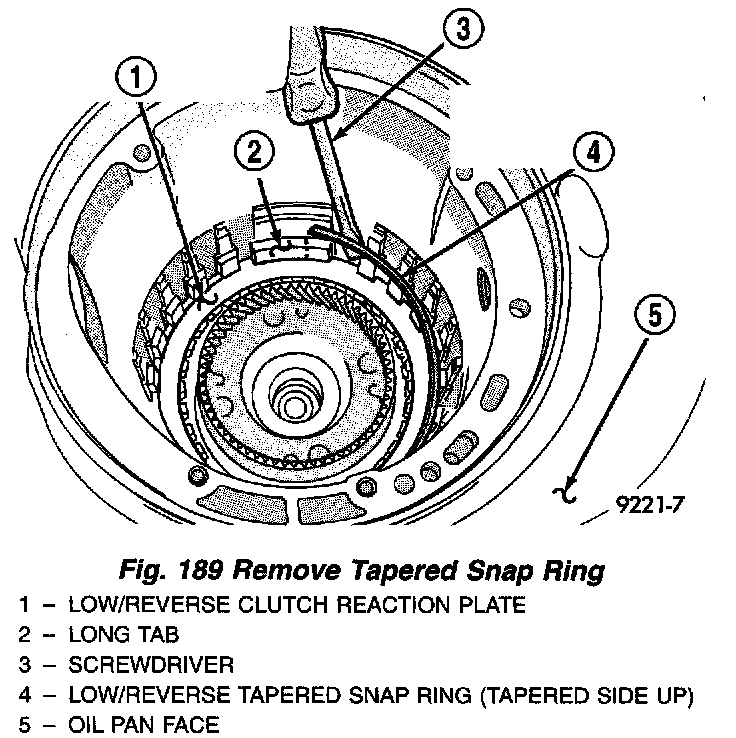 3
1
2
4
5
9221-7

Fig. 189 Remove Tapered Snap Ring

1 – LOW/REVERSE CLUTCH REACTION PLATE
2 – LONG TAB
3 – SCREWDRIVER
4 – LOW/REVERSE TAPERED SNAP RING (TAPERED SIDE UP)
5 – OIL PAN FACE