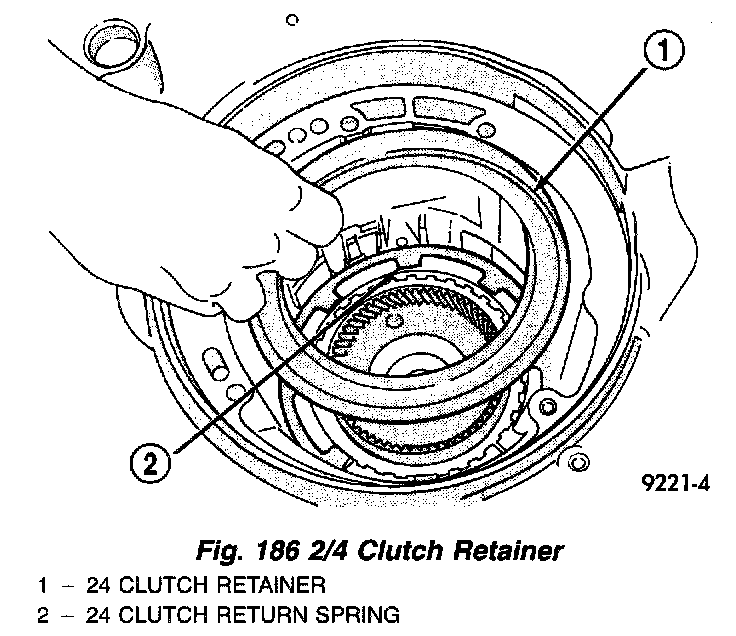 1

2

9221-4

Fig. 186 2/4 Clutch Retainer

1 – 24 CLUTCH RETAINER
2 – 24 CLUTCH RETURN SPRING