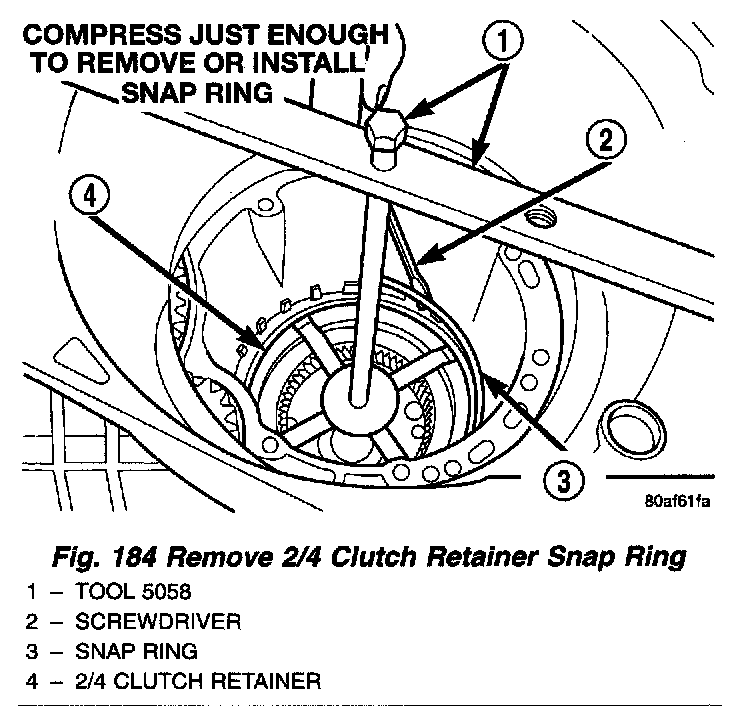 COMPRESS JUST ENOUGH TO REMOVE OR INSTALL SNAP RING

1

2

4

3

80af61fa

Fig. 184 Remove 2/4 Clutch Retainer Snap Ring

1 – TOOL 5058
2 – SCREWDRIVER
3 – SNAP RING
4 – 2/4 CLUTCH RETAINER