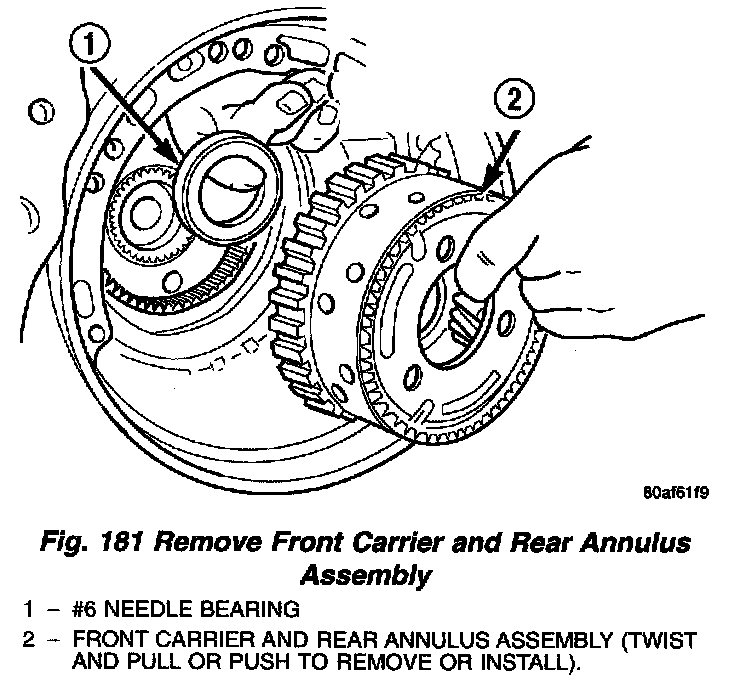 1

2

80af61f9

Fig. 181 Remove Front Carrier and Rear Annulus Assembly

1 – #6 NEEDLE BEARING

2 – FRONT CARRIER AND REAR ANNULUS ASSEMBLY (TWIST AND PULL OR PUSH TO REMOVE OR INSTALL).