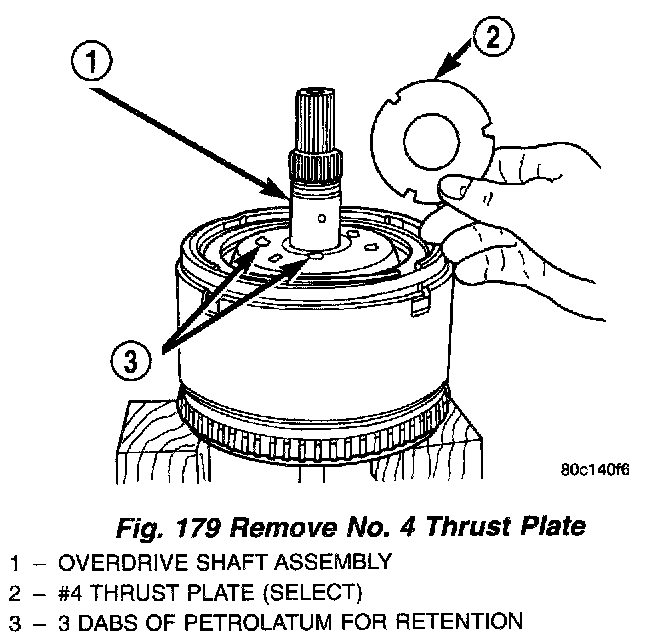 1

2

3

80c140f6

Fig. 179 Remove No. 4 Thrust Plate

1 – OVERDRIVE SHAFT ASSEMBLY
2 – #4 THRUST PLATE (SELECT)
3 – 3 DABS OF PETROLATUM FOR RETENTION