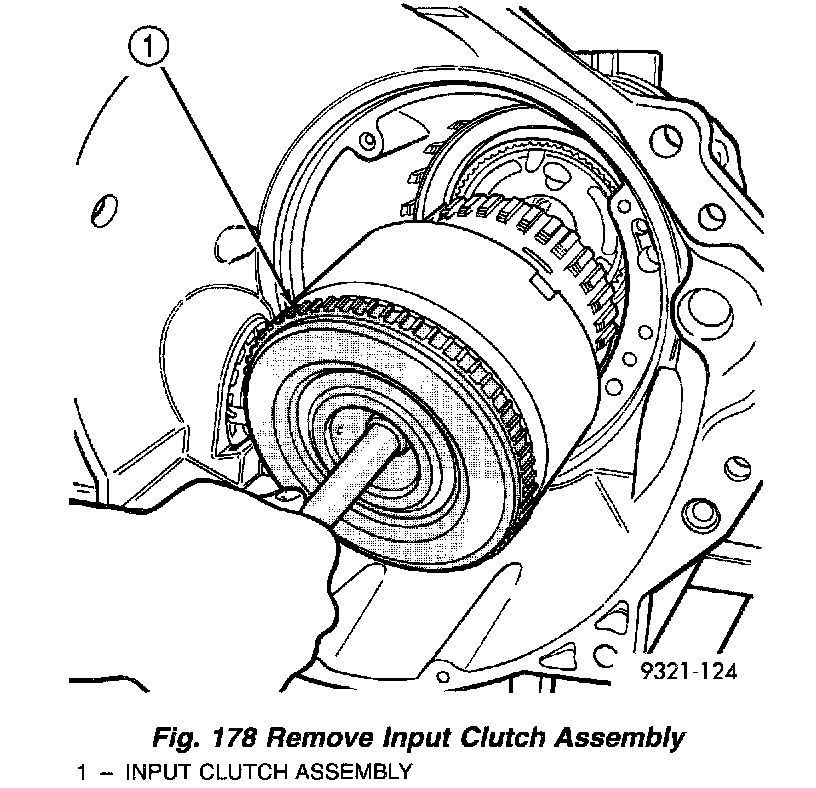 1

9321-124

Fig. 178 Remove Input Clutch Assembly
1 – INPUT CLUTCH ASSEMBLY