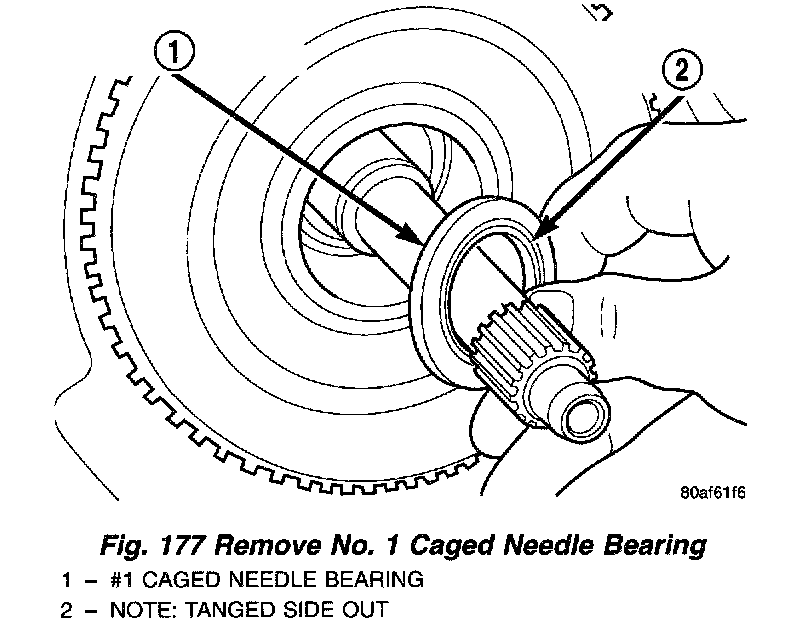 1

2

80af61f6

Fig. 177 Remove No. 1 Caged Needle Bearing

1 – #1 CAGED NEEDLE BEARING

2 – NOTE: TANGED SIDE OUT