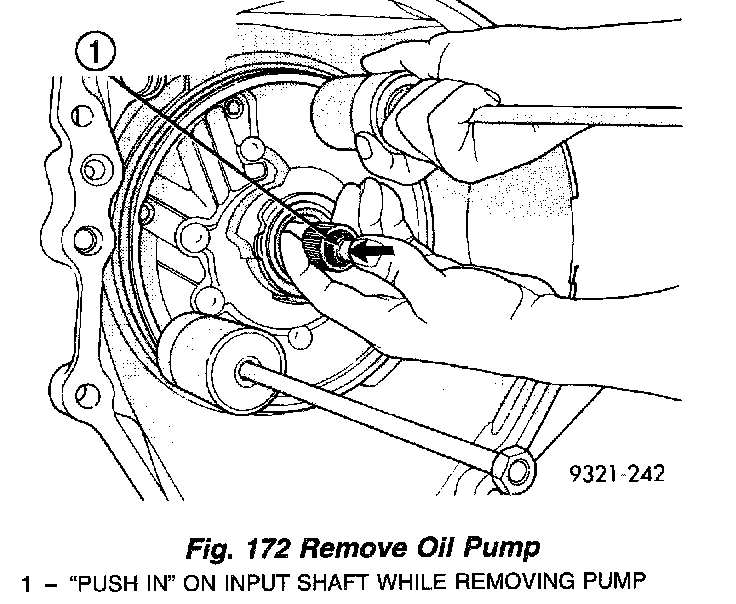 1

9321-242

Fig. 172 Remove Oil Pump

1 – "PUSH IN" ON INPUT SHAFT WHILE REMOVING PUMP