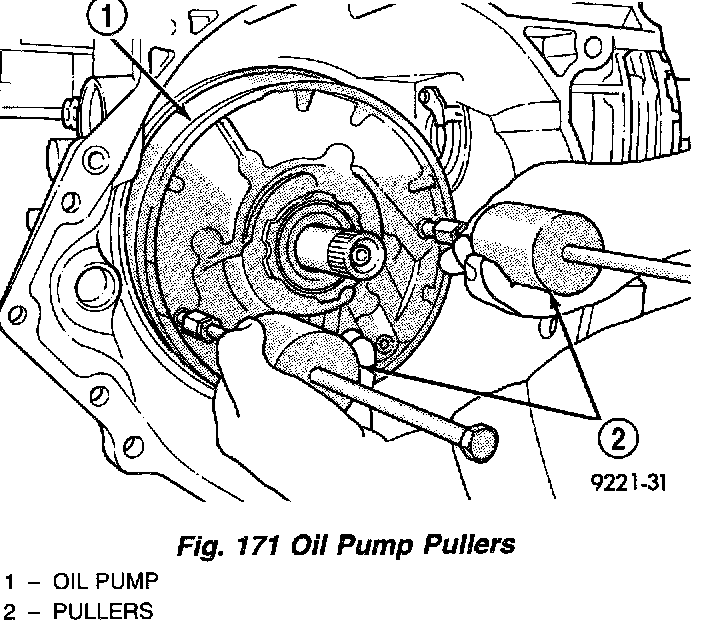 1

2

9221-31

Fig. 171 Oil Pump Pullers

1 – OIL PUMP
2 – PULLERS