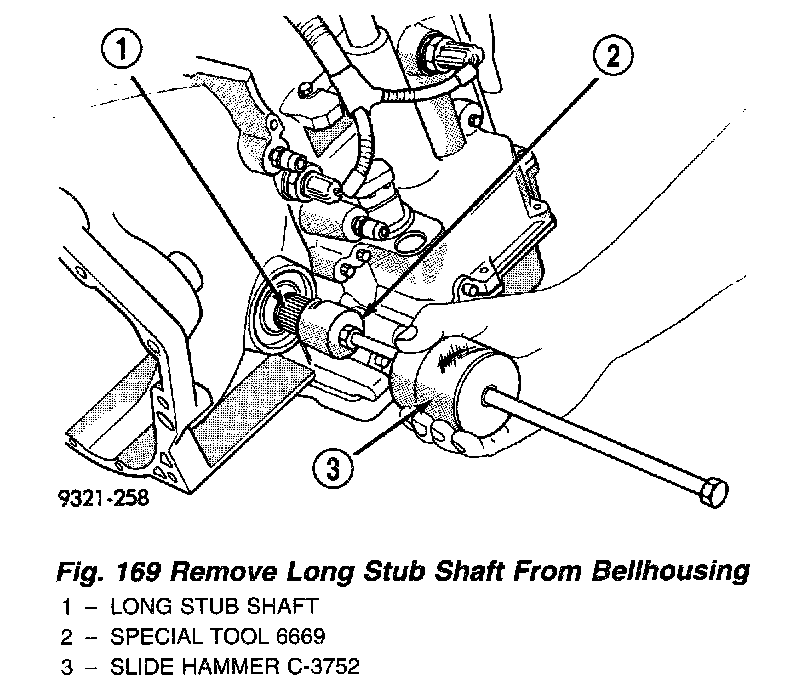 1

2

3

9321-258

Fig. 169 Remove Long Stub Shaft From Bellhousing

1 – LONG STUB SHAFT
2 – SPECIAL TOOL 6669
3 – SLIDE HAMMER C-3752