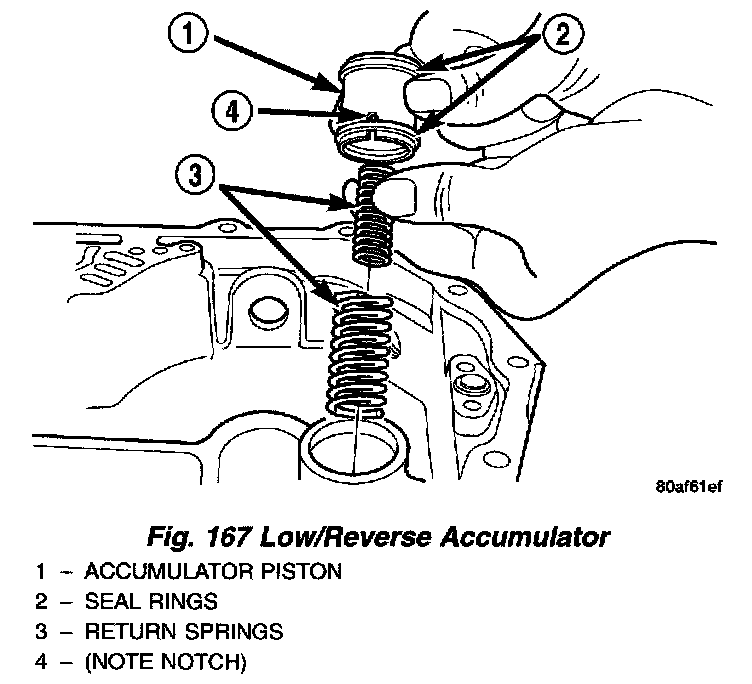 1
2
4
3

80af61ef

Fig. 167 Low/Reverse Accumulator

1 – ACCUMULATOR PISTON
2 – SEAL RINGS
3 – RETURN SPRINGS
4 – (NOTE NOTCH)