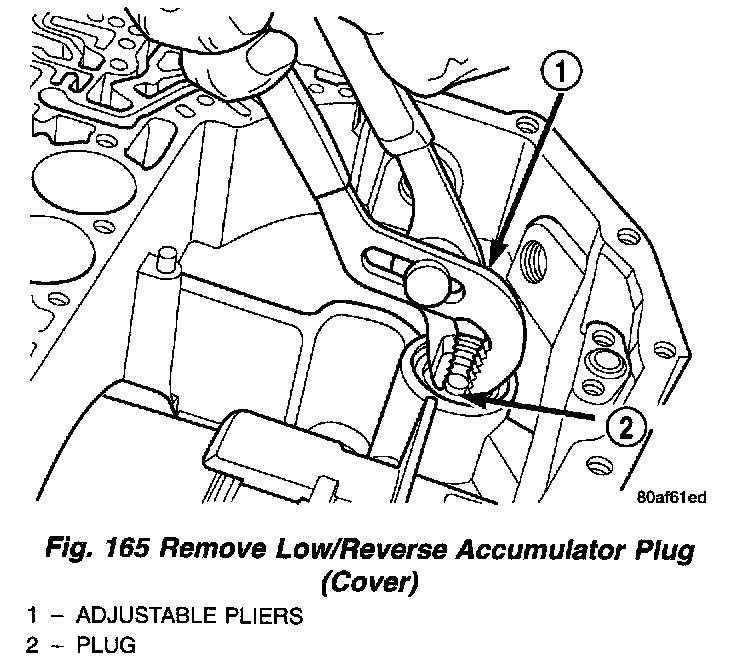 1

2

80af61ed

Fig. 165 Remove Low/Reverse Accumulator Plug (Cover)

1 – ADJUSTABLE PLIERS
2 – PLUG