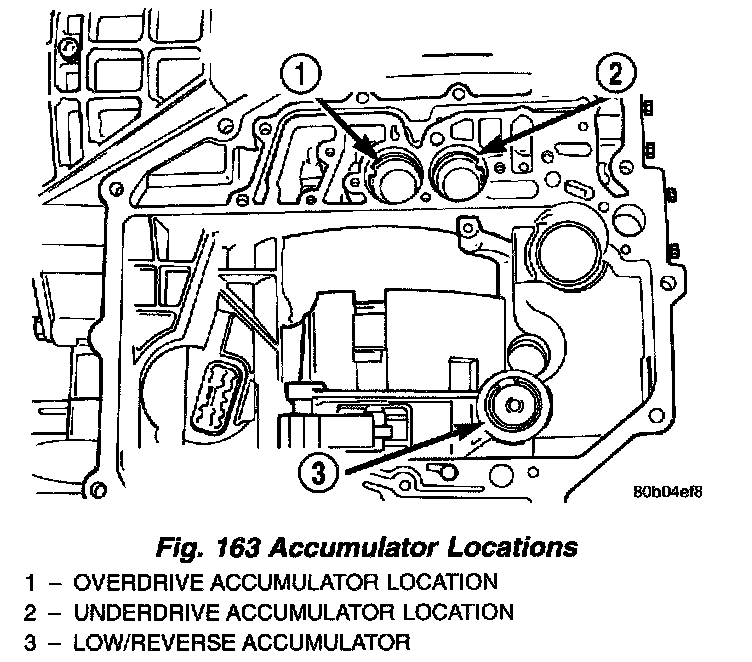 1

2

3

80b04ef8

Fig. 163 Accumulator Locations

1 – OVERDRIVE ACCUMULATOR LOCATION
2 – UNDERDRIVE ACCUMULATOR LOCATION
3 – LOW/REVERSE ACCUMULATOR