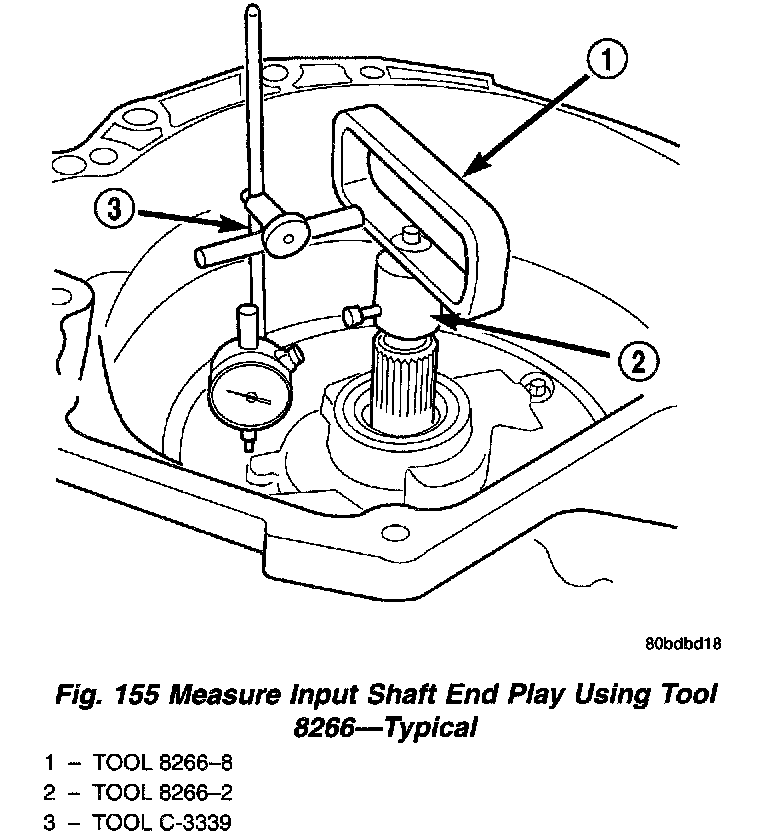 1

3

2

80bdbd18

Fig. 155 Measure Input Shaft End Play Using Tool 8266—Typical

1 – TOOL 8266–8
2 – TOOL 8266–2
3 – TOOL C-3339