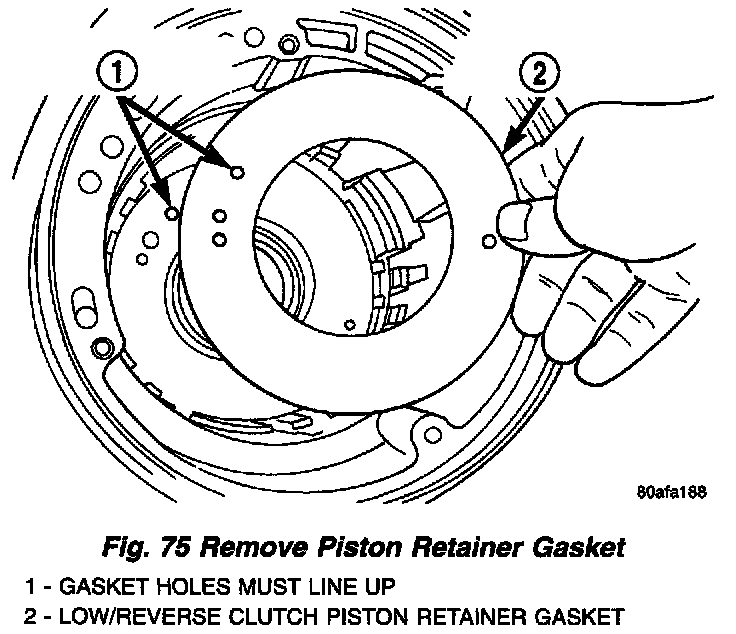 1

2

80afa188

Fig. 75 Remove Piston Retainer Gasket

1 - GASKET HOLES MUST LINE UP

2 - LOW/REVERSE CLUTCH PISTON RETAINER GASKET