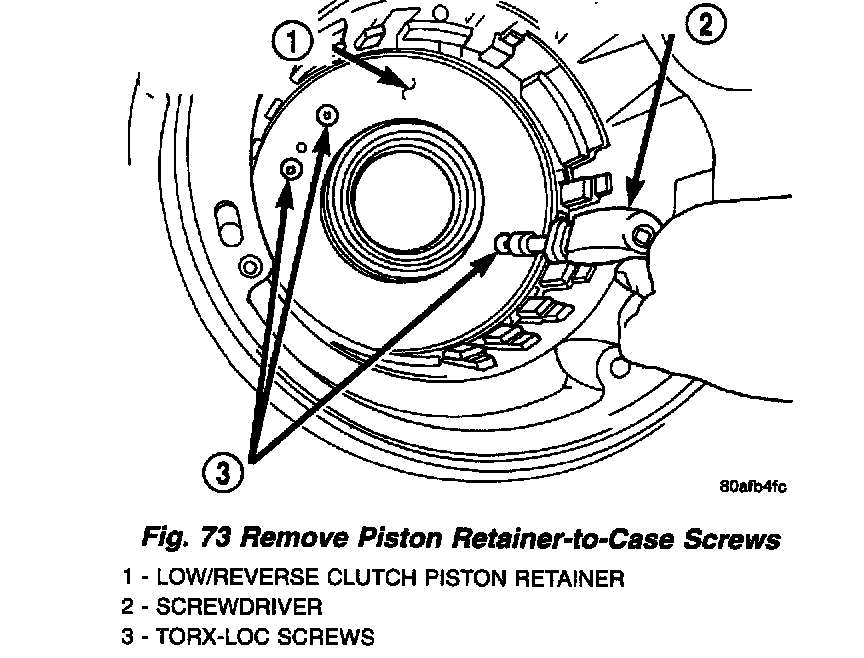 1
2
3
80afb4fc

Fig. 73 Remove Piston Retainer-to-Case Screws

1 - LOW/REVERSE CLUTCH PISTON RETAINER
2 - SCREWDRIVER
3 - TORX-LOC SCREWS