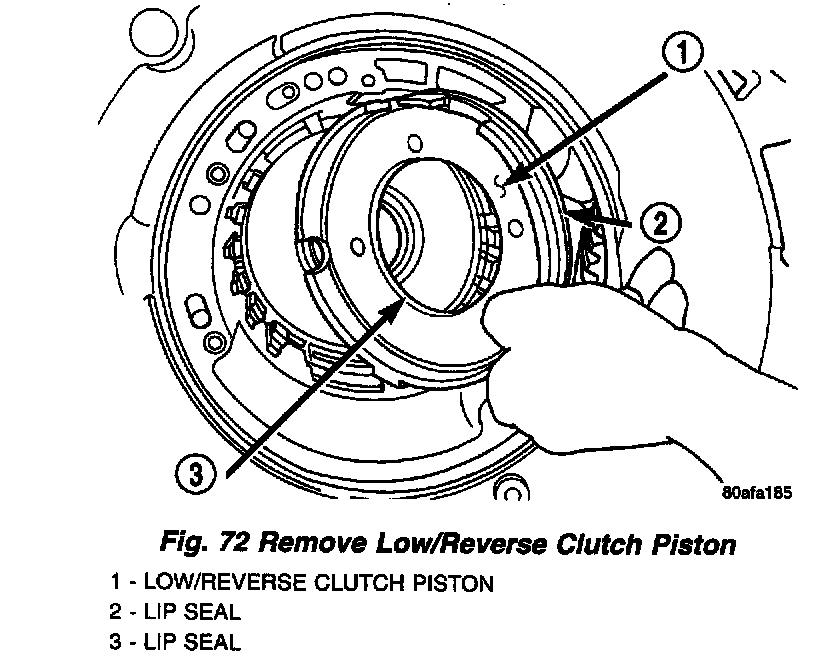 1

2

3

80afa185

Fig. 72 Remove Low/Reverse Clutch Piston

1 - LOW/REVERSE CLUTCH PISTON
2 - LIP SEAL
3 - LIP SEAL