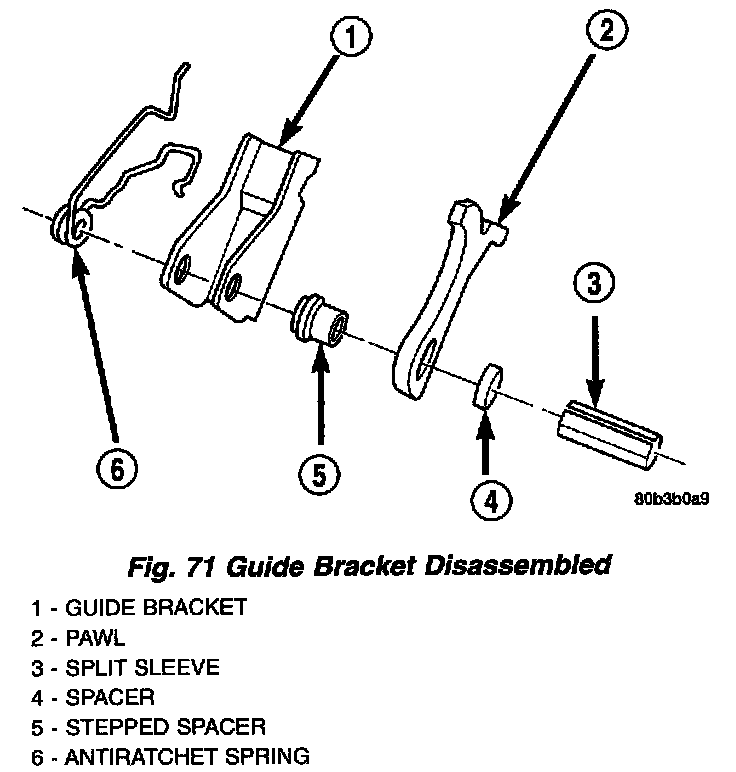 1

2

3

6

5

4

80b3b0a9

Fig. 71 Guide Bracket Disassembled

1 - GUIDE BRACKET
2 - PAWL
3 - SPLIT SLEEVE
4 - SPACER
5 - STEPPED SPACER
6 - ANTIRATCHET SPRING