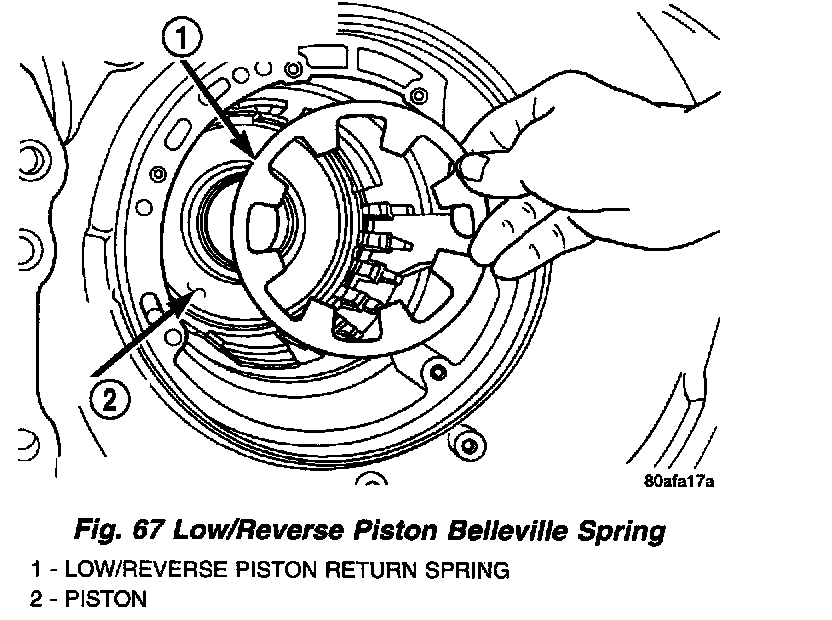 1

2

80afa17a

Fig. 67 Low/Reverse Piston Belleville Spring

1 - LOW/REVERSE PISTON RETURN SPRING
2 - PISTON