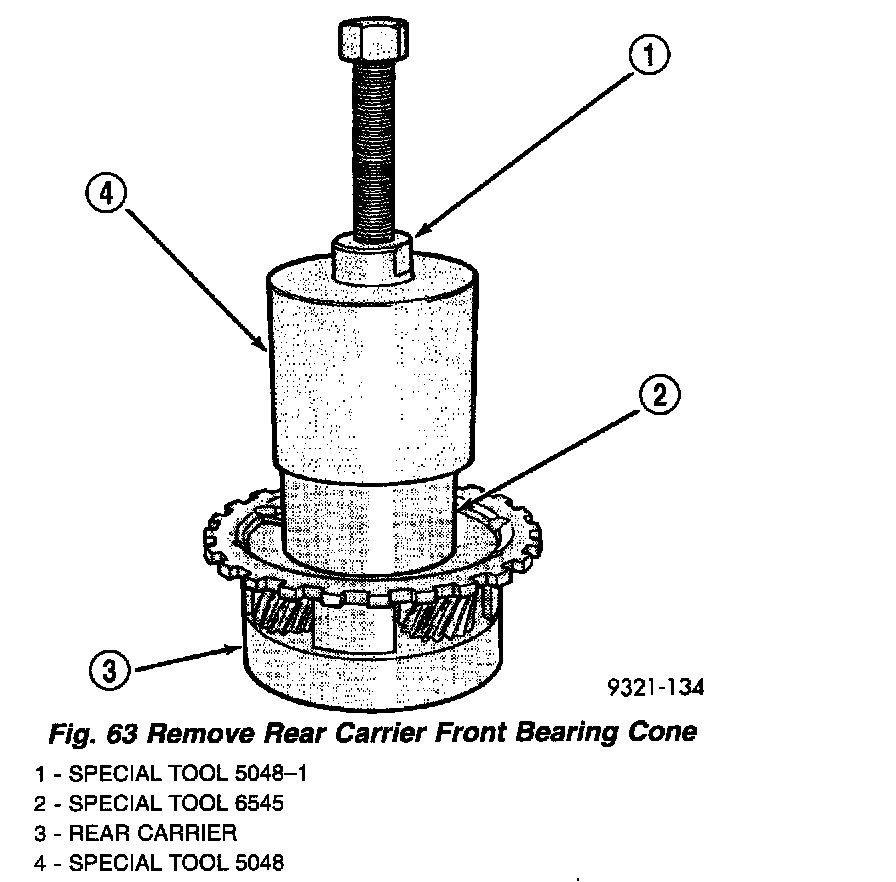 1

4

2

3

9321-134

Fig. 63 Remove Rear Carrier Front Bearing Cone

1 - SPECIAL TOOL 5048–1
2 - SPECIAL TOOL 6545
3 - REAR CARRIER
4 - SPECIAL TOOL 5048