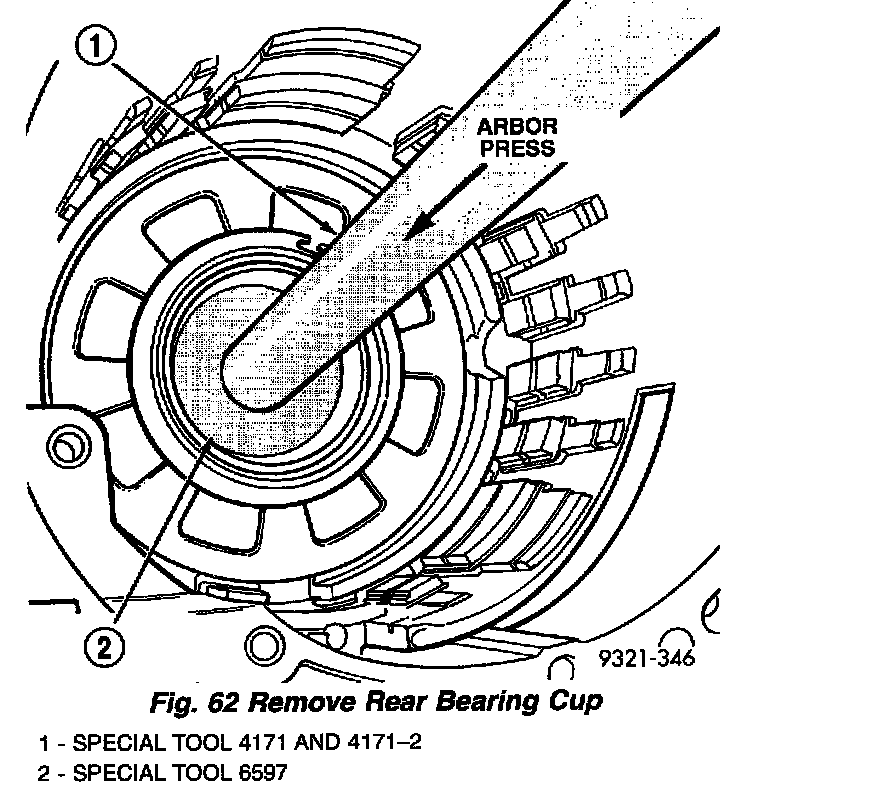 1

ARBOR PRESS

2

9321-346

Fig. 62 Remove Rear Bearing Cup

1 - SPECIAL TOOL 4171 AND 4171–2
2 - SPECIAL TOOL 6597