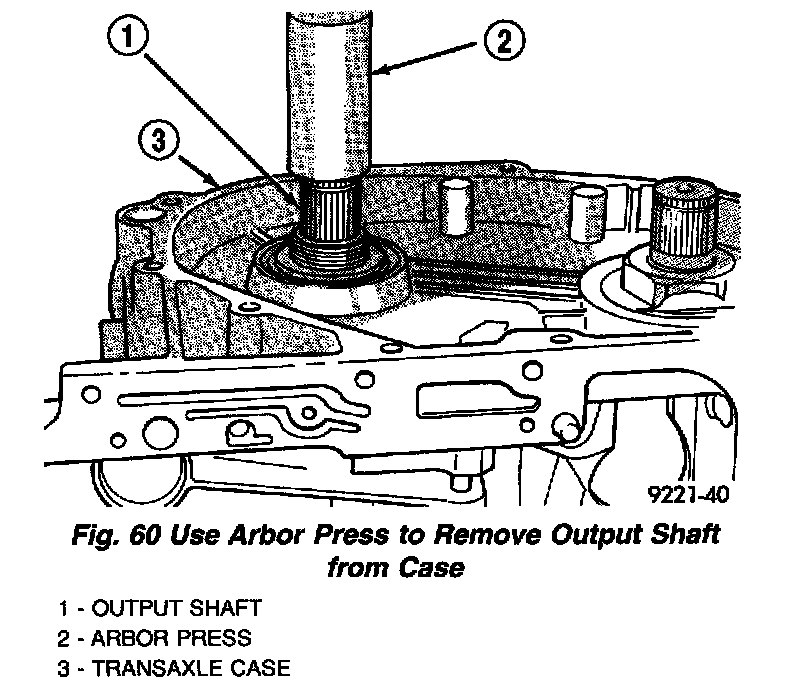 1
2
3

9221-40

Fig. 60 Use Arbor Press to Remove Output Shaft from Case

1 - OUTPUT SHAFT
2 - ARBOR PRESS
3 - TRANSAXLE CASE