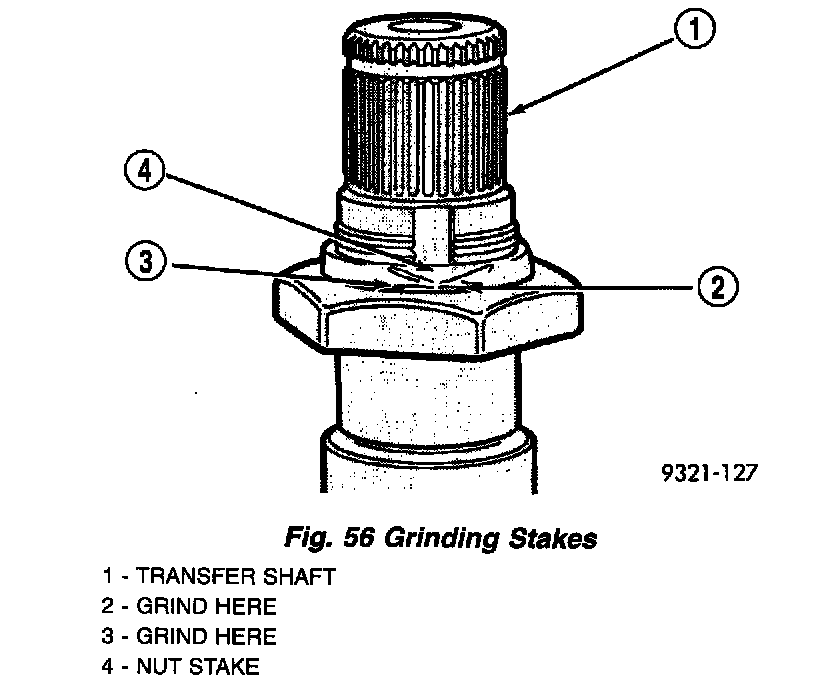 1
4
3
2
9321-127
Fig. 56 Grinding Stakes
1 - TRANSFER SHAFT
2 - GRIND HERE
3 - GRIND HERE
4 - NUT STAKE