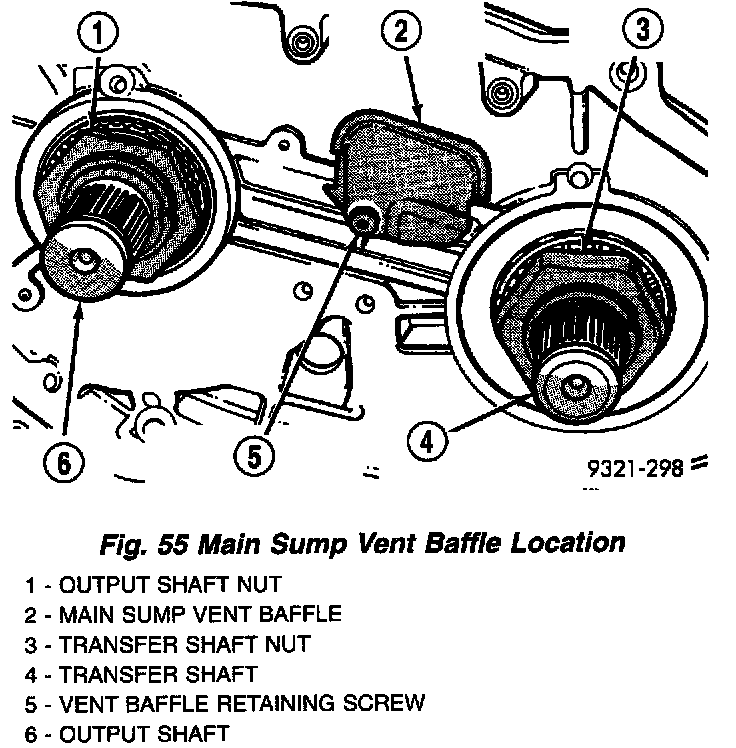 1
2
3
6
5
4
9321-298

Fig. 55 Main Sump Vent Baffle Location

1 - OUTPUT SHAFT NUT
2 - MAIN SUMP VENT BAFFLE
3 - TRANSFER SHAFT NUT
4 - TRANSFER SHAFT
5 - VENT BAFFLE RETAINING SCREW
6 - OUTPUT SHAFT