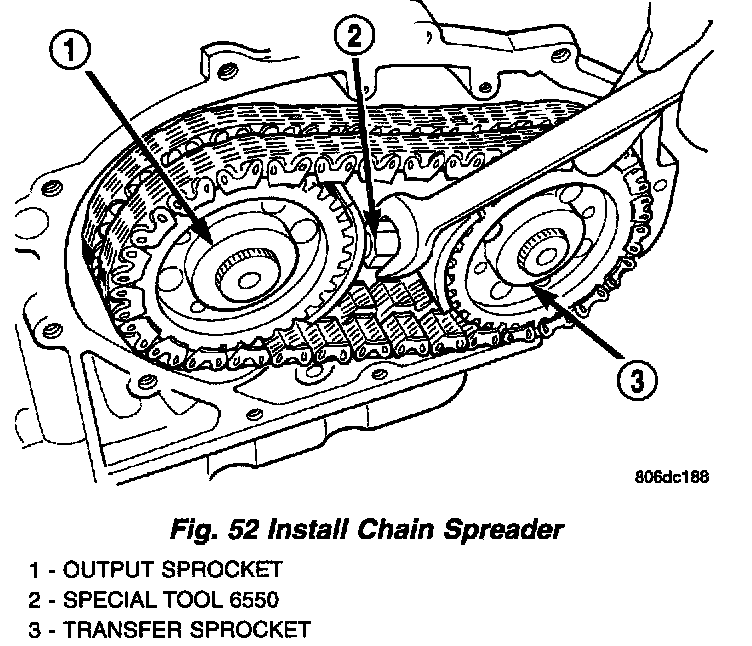 1
2
3
806dc188
Fig. 52 Install Chain Spreader
1 - OUTPUT SPROCKET
2 - SPECIAL TOOL 6550
3 - TRANSFER SPROCKET