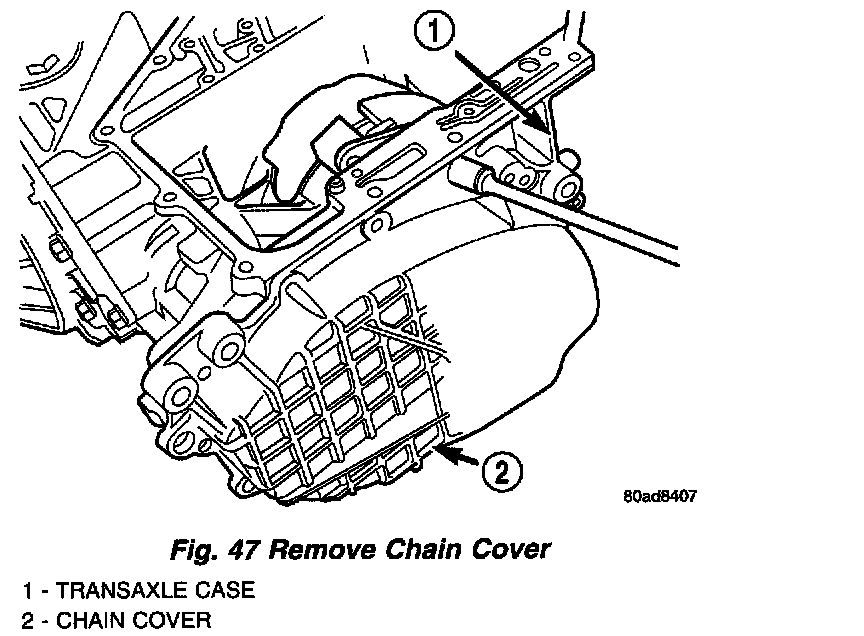 1

2

80ad8407

Fig. 47 Remove Chain Cover

1 - TRANSAXLE CASE
2 - CHAIN COVER